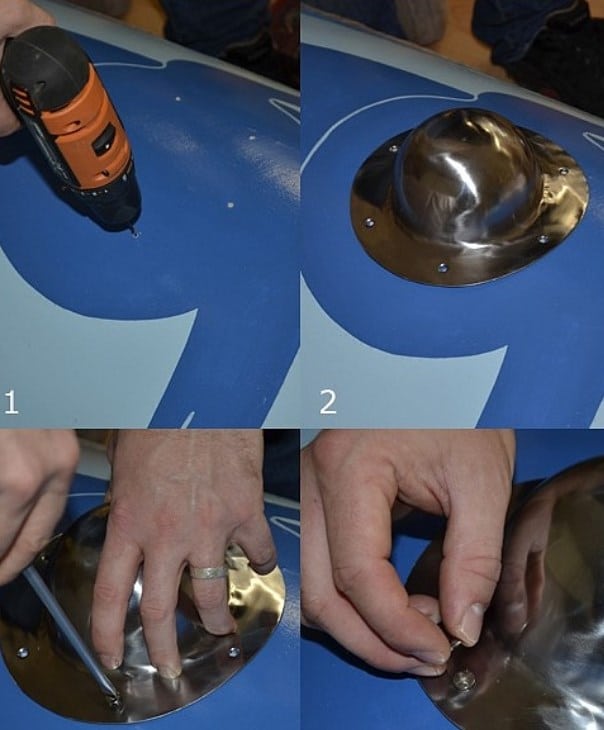 1

2